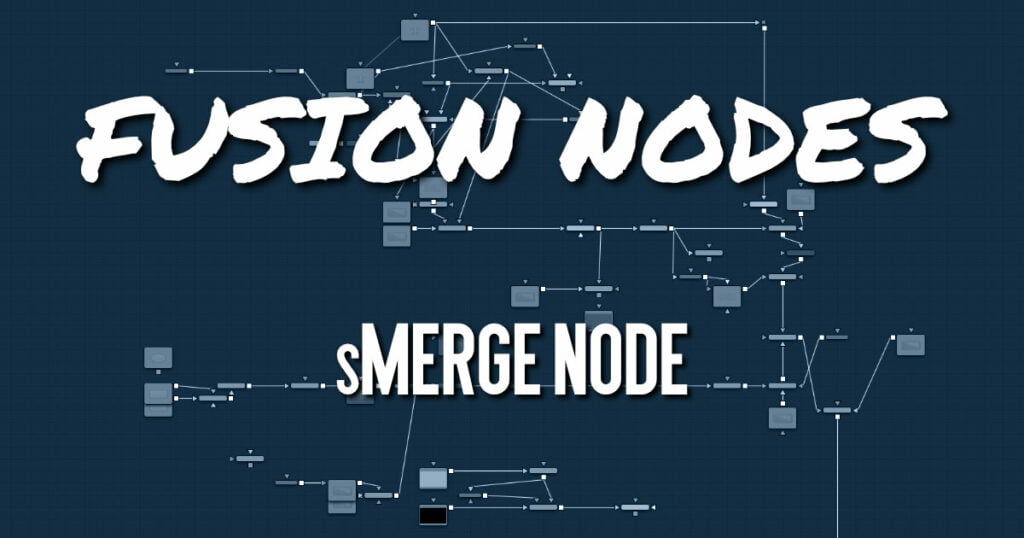 FUSION NODES

sMERGE NODE