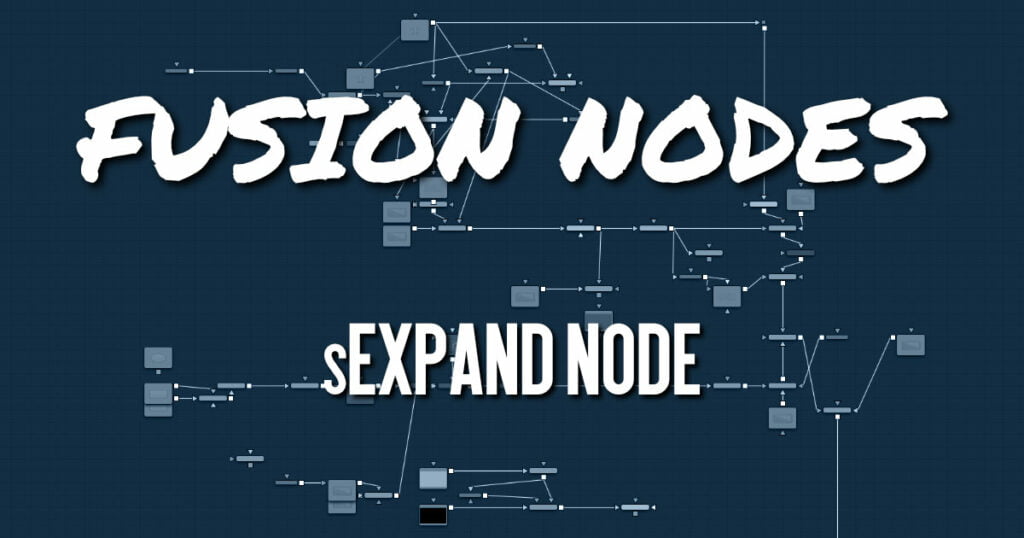 FUSION NODES

sEXPAND NODE