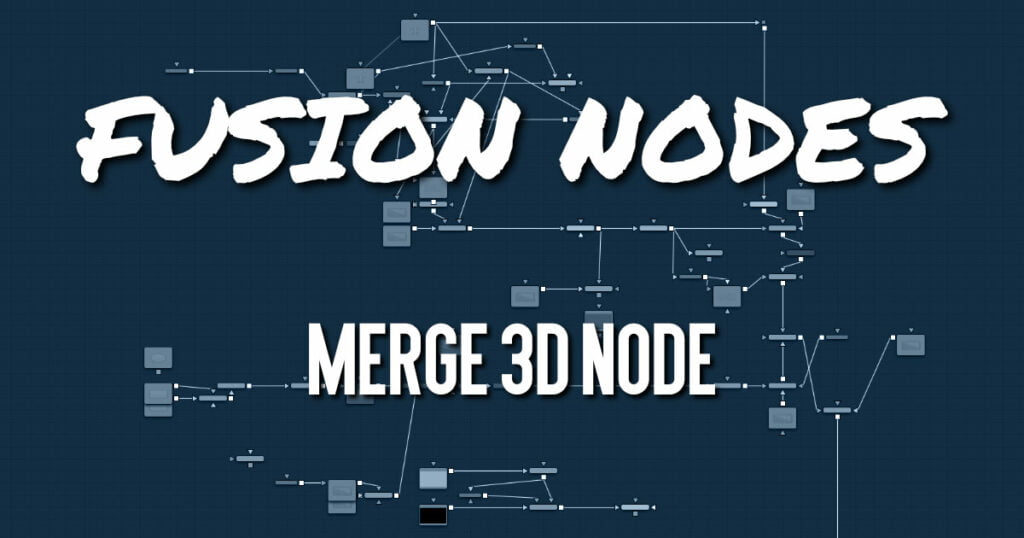 FUSION NODES

MERGE 3D NODE