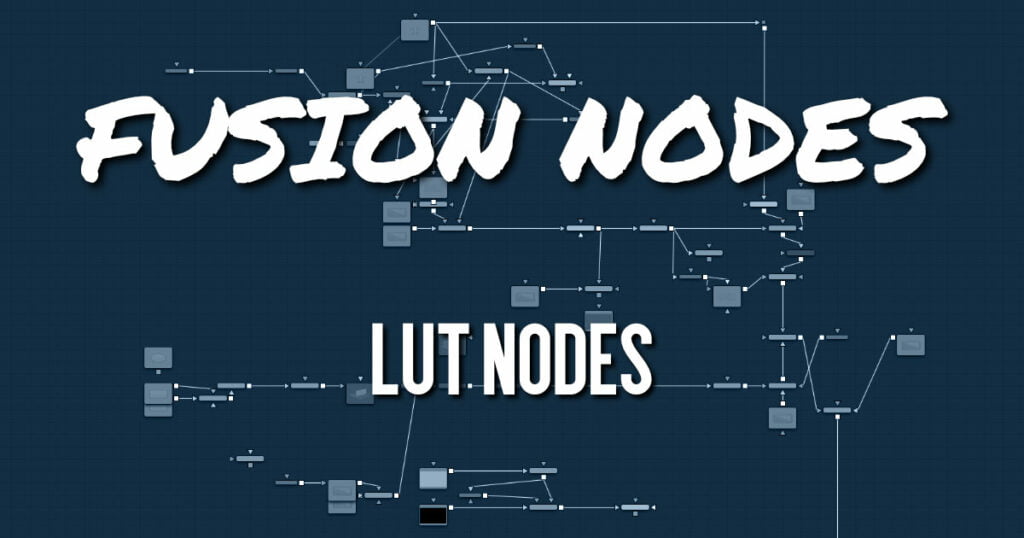 FUSION NODES

LUT NODES