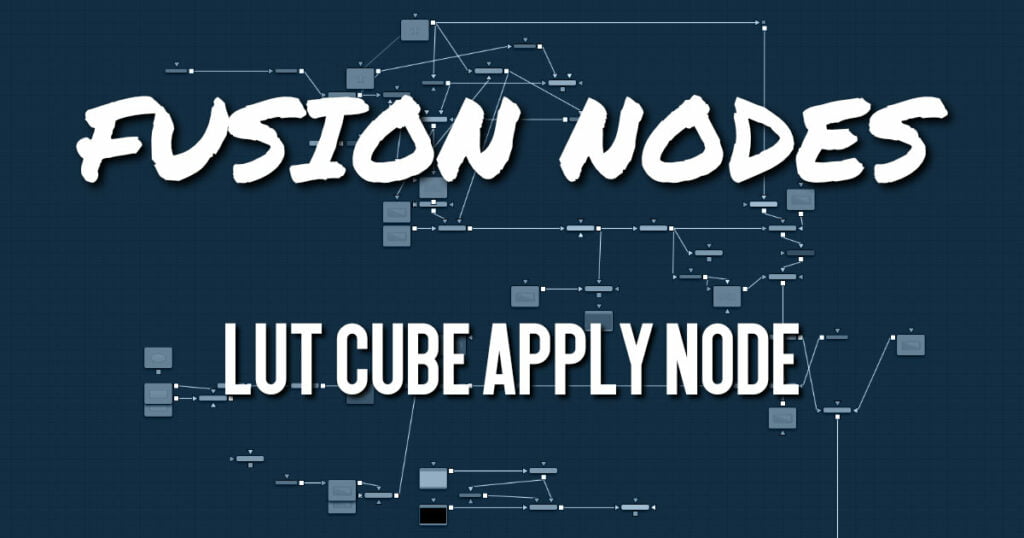 FUSION NODES

LUT CUBE APPLY NODE