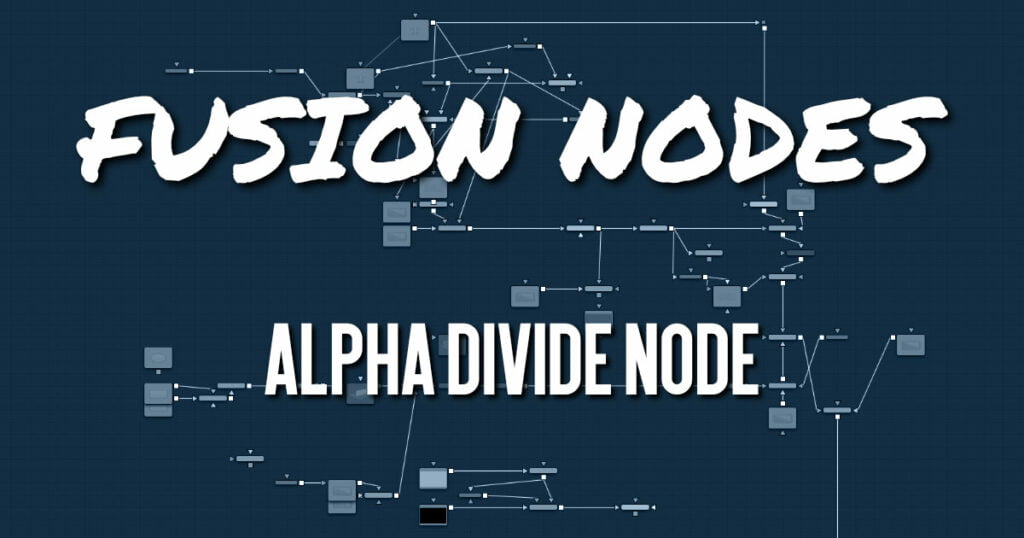 FUSION NODES

ALPHA DIVIDE NODE